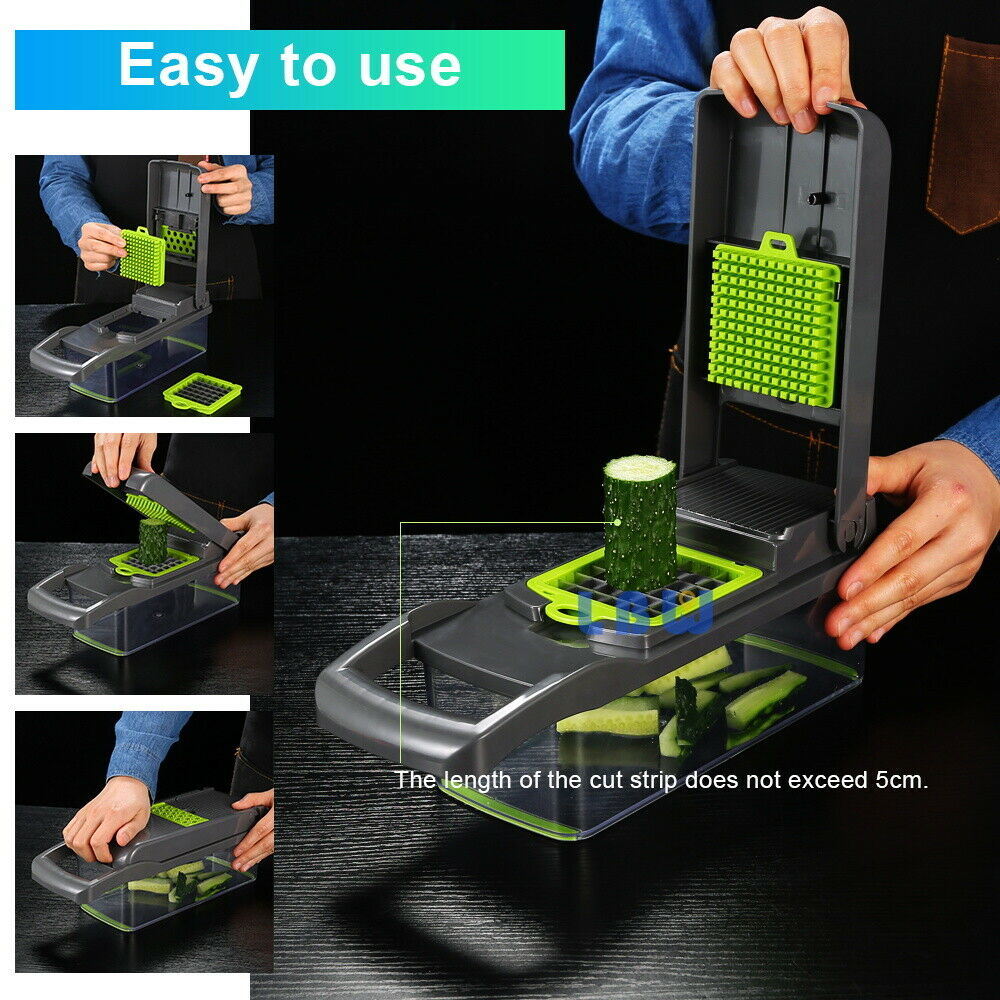 Easy to use

The length of the cut strip does not exceed 5cm.