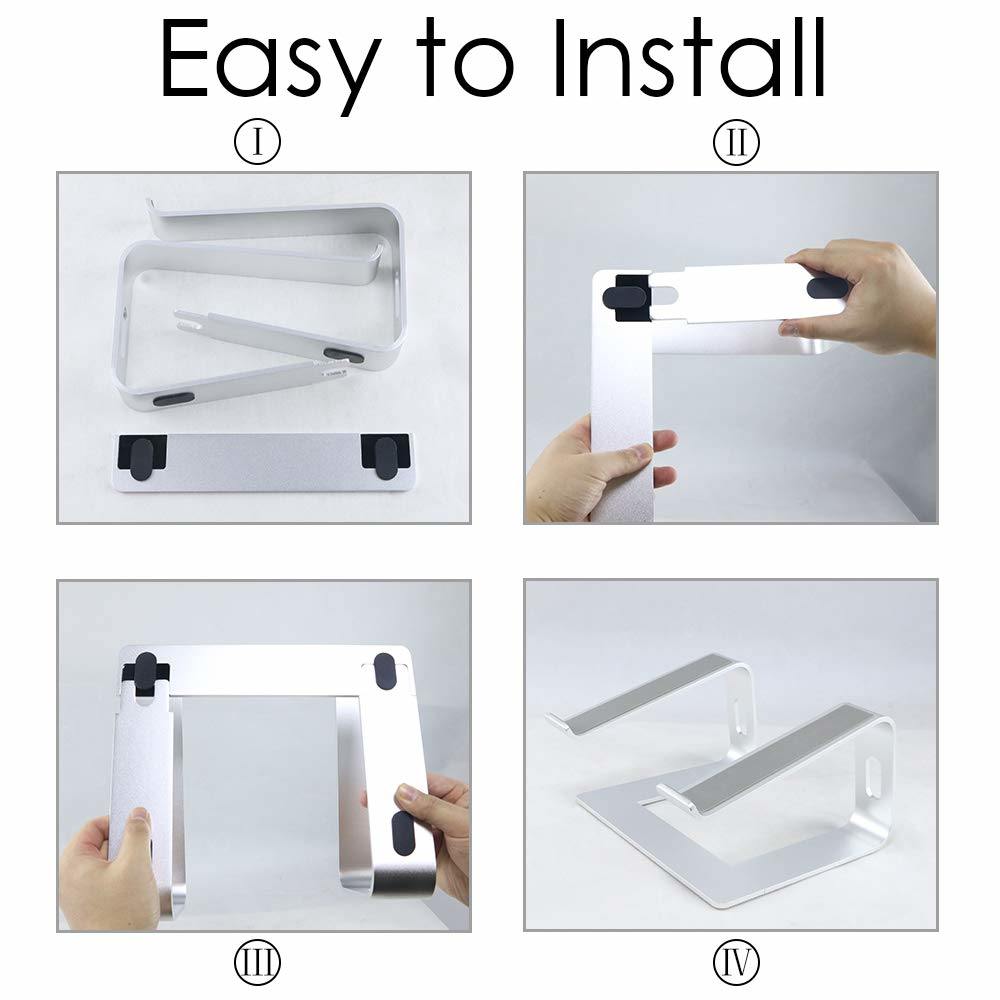 Easy to Install

Ⅰ

Ⅱ

Ⅲ

Ⅳ