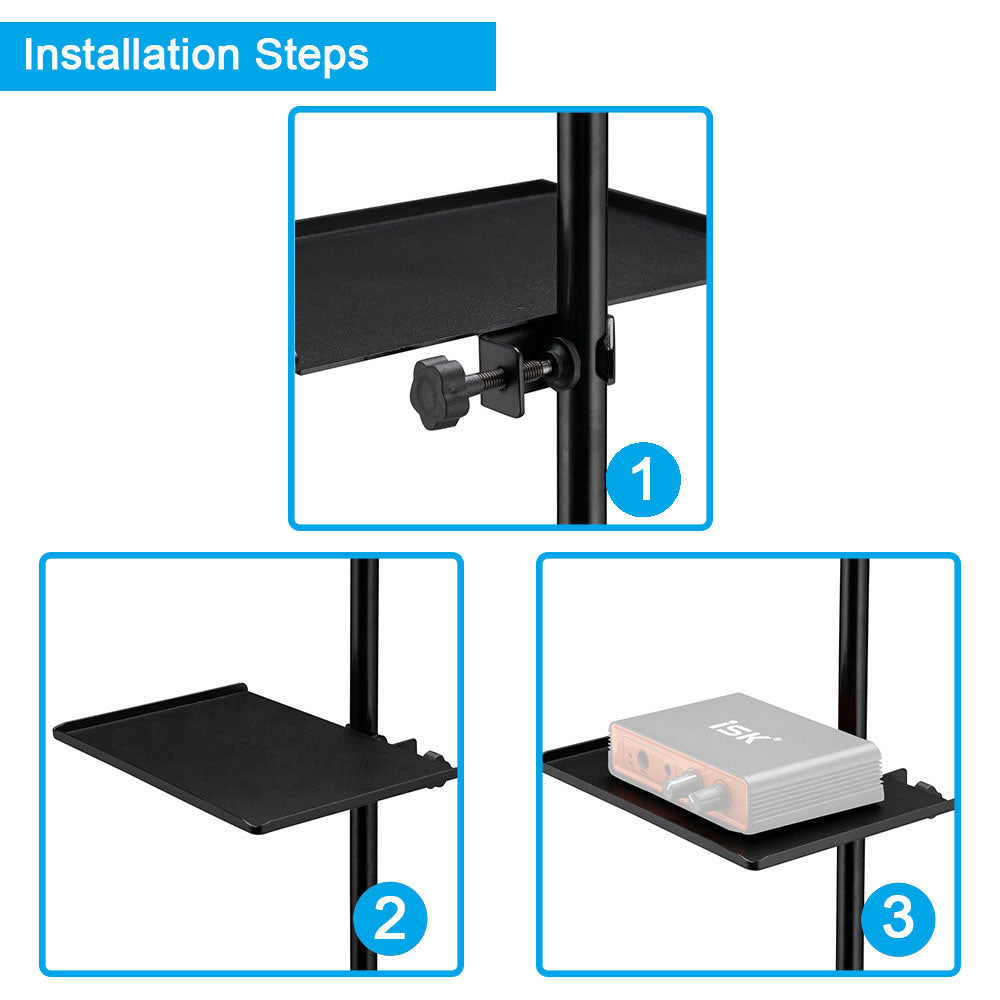 Installation Steps

1

2

iSK

3