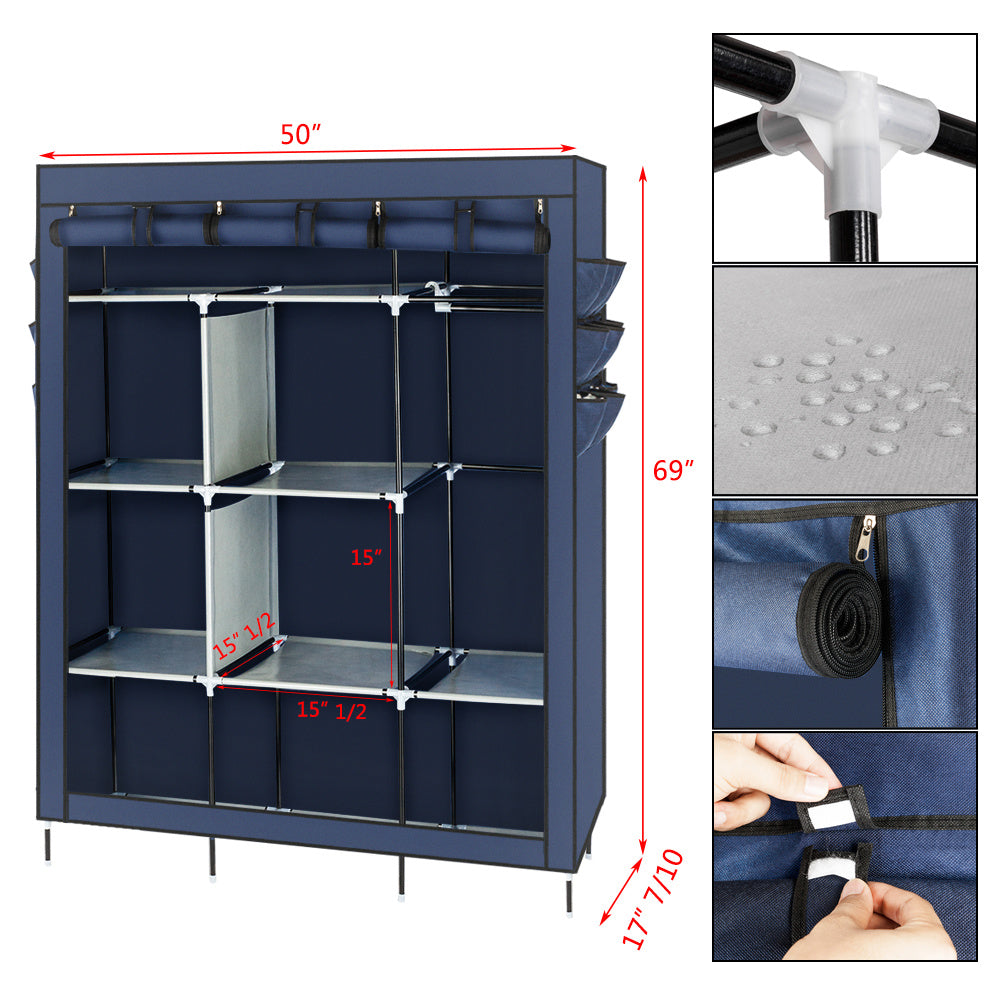 50″

69″

15″

15″ 1/2

15″ 1/2

17″ 7/10